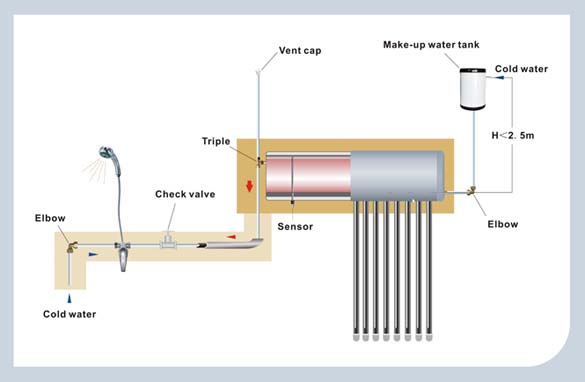 Vent cap

Make-up water tank

Cold water

H＜2. 5m

Triple

Check valve

Elbow

Sensor

Elbow

Cold water